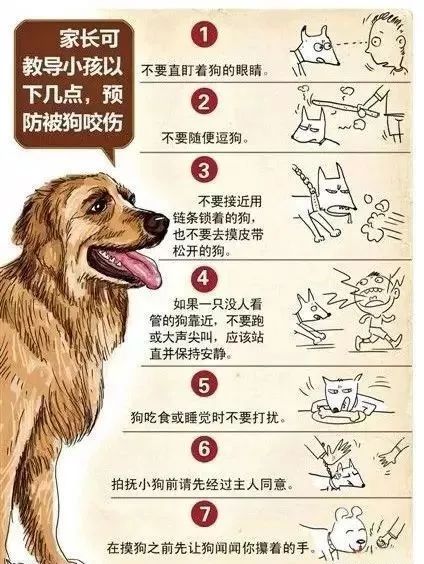 家长可教导小孩以下几点，预防被狗咬伤

1
不要直盯着狗的眼睛。

2
不要随便逗狗。

3
不要接近用链条锁着的狗，也不要去摸皮带松开的狗。

4
如果一只没人看管的狗靠近，不要跑或大声尖叫，应该站直并保持安静。

5
狗吃食或睡觉时不要打扰。

6
拍抚小狗前请先经过主人同意。

7
在摸狗之前先让狗闻闻你攥着的手。