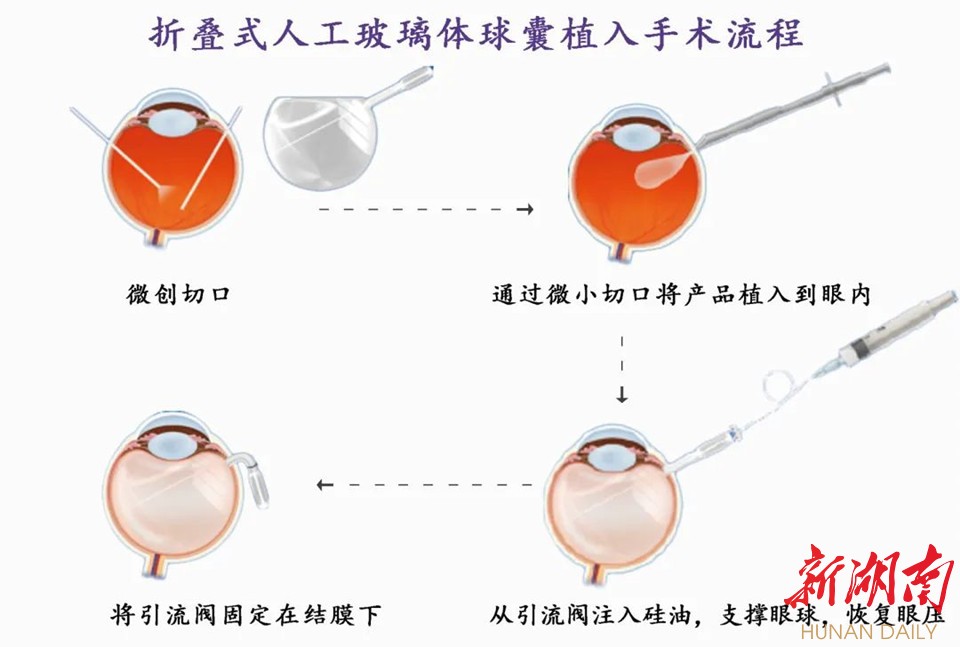 折叠式人工玻璃体球囊植入手术流程

微创切口

通过微小切口将产品植入到眼内

将引流阀固定在结膜下

从引流阀注入硅油，支撑眼球，恢复眼压

新湖南
HUNAN DAILY