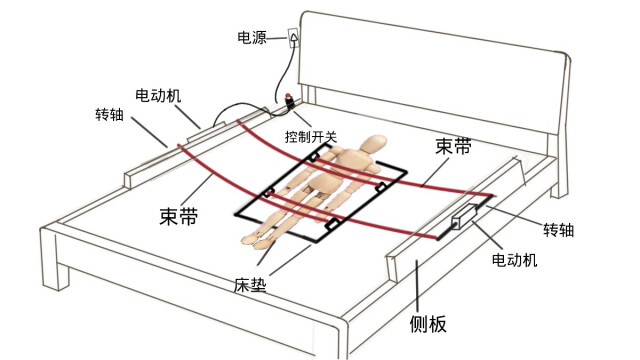 电源

电动机

转轴

控制开关

束带

束带

转轴

电动机

床垫

侧板