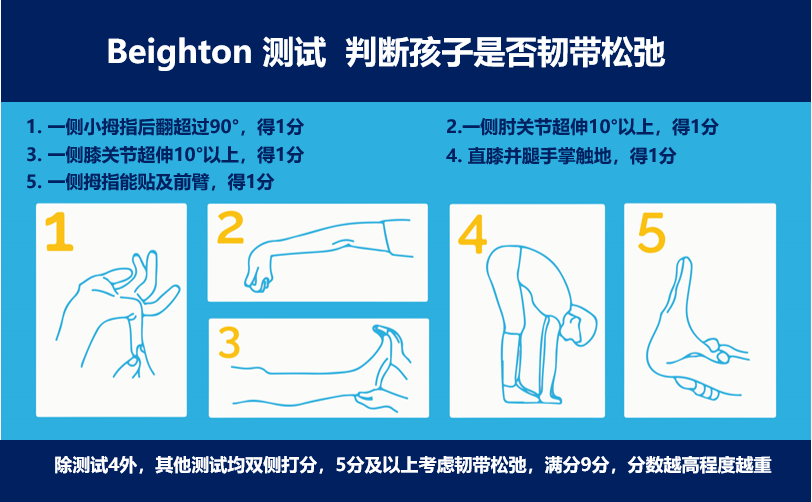 Beighton 测试 判断孩子是否韧带松弛

1. 一侧小拇指后翻超过90°，得1分

3. 一侧膝关节超伸10°以上，得1分

5. 一侧拇指能贴及前臂，得1分

2.一侧肘关节超伸10°以上，得1分

4. 直膝并腿手掌触地，得1分

1

2

3

4

5

除测试4外，其他测试均双侧打分，5分及以上考虑韧带松弛，满分9分，分数越高程度越重