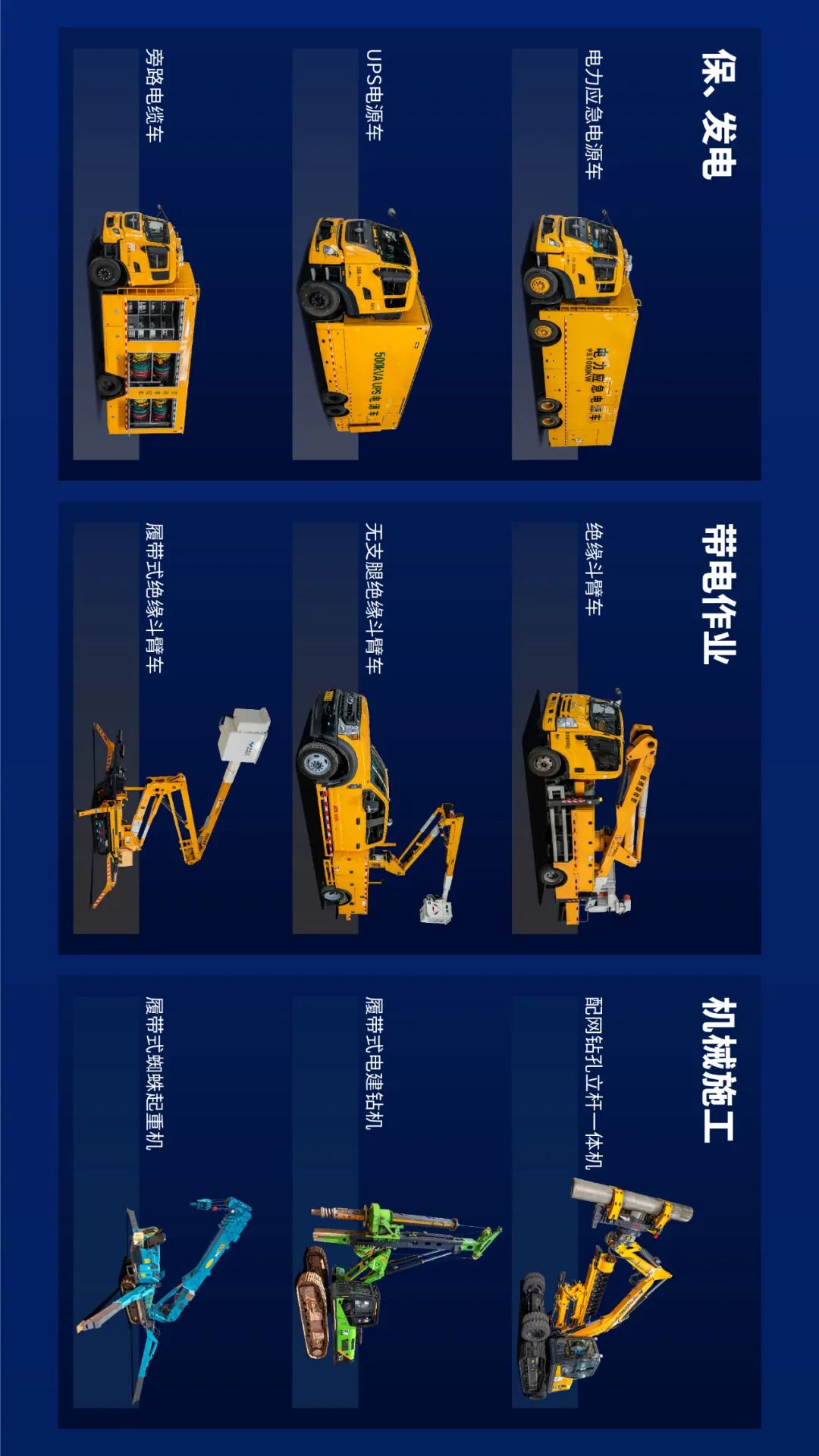 保、发电

电力应急电源车

电力应急电源车

UPS电源车

500KVA UPS电源车

旁路电缆车

带电作业

绝缘斗臂车

无支腿绝缘斗臂车

履带式绝缘斗臂车

机械施工

配网钻孔立杆一体机

履带式电建钻机

履带式蜘蛛起重机