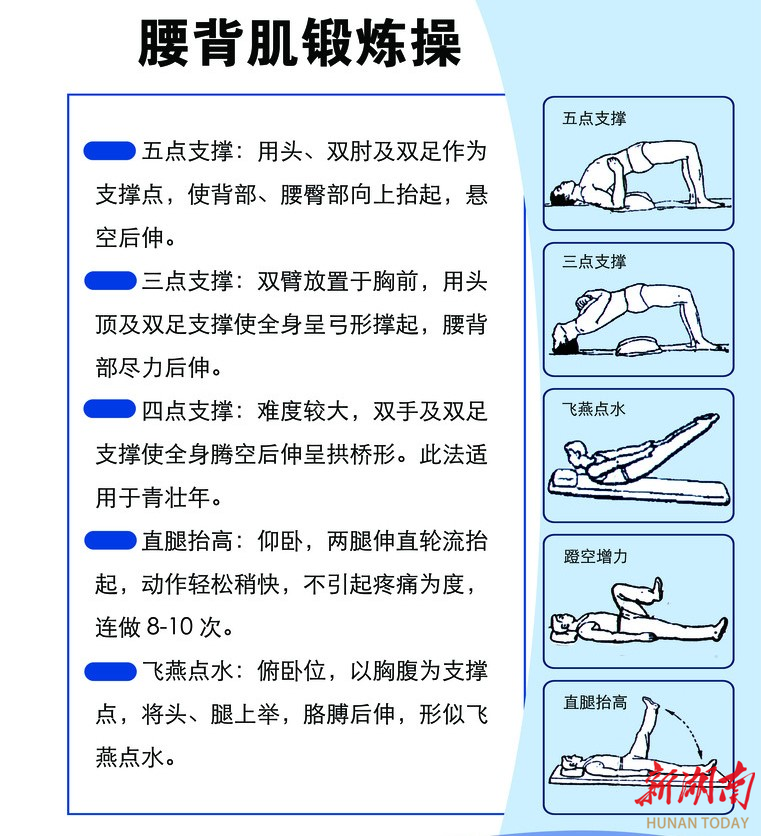 腰背肌锻炼操

五点支撑：用头、双肘及双足作为支撑点，使背部、腰臀部向上抬起，悬空后伸。

三点支撑：双臂放置于胸前，用头顶及双足支撑使全身呈弓形撑起，腰背部尽力后伸。

四点支撑：难度较大，双手及双足支撑使全身腾空后伸呈拱桥形。此法适用于青壮年。

直腿抬高：仰卧，两腿伸直轮流抬起，动作轻松稍快，不引起疼痛为度，连做 8-10 次。

飞燕点水：俯卧位，以胸腹为支撑点，将头、腿上举，胳膊后伸，形似飞燕点水。

五点支撑

三点支撑

飞燕点水

蹬空增力

直腿抬高

新湖南
HUNAN TODAY