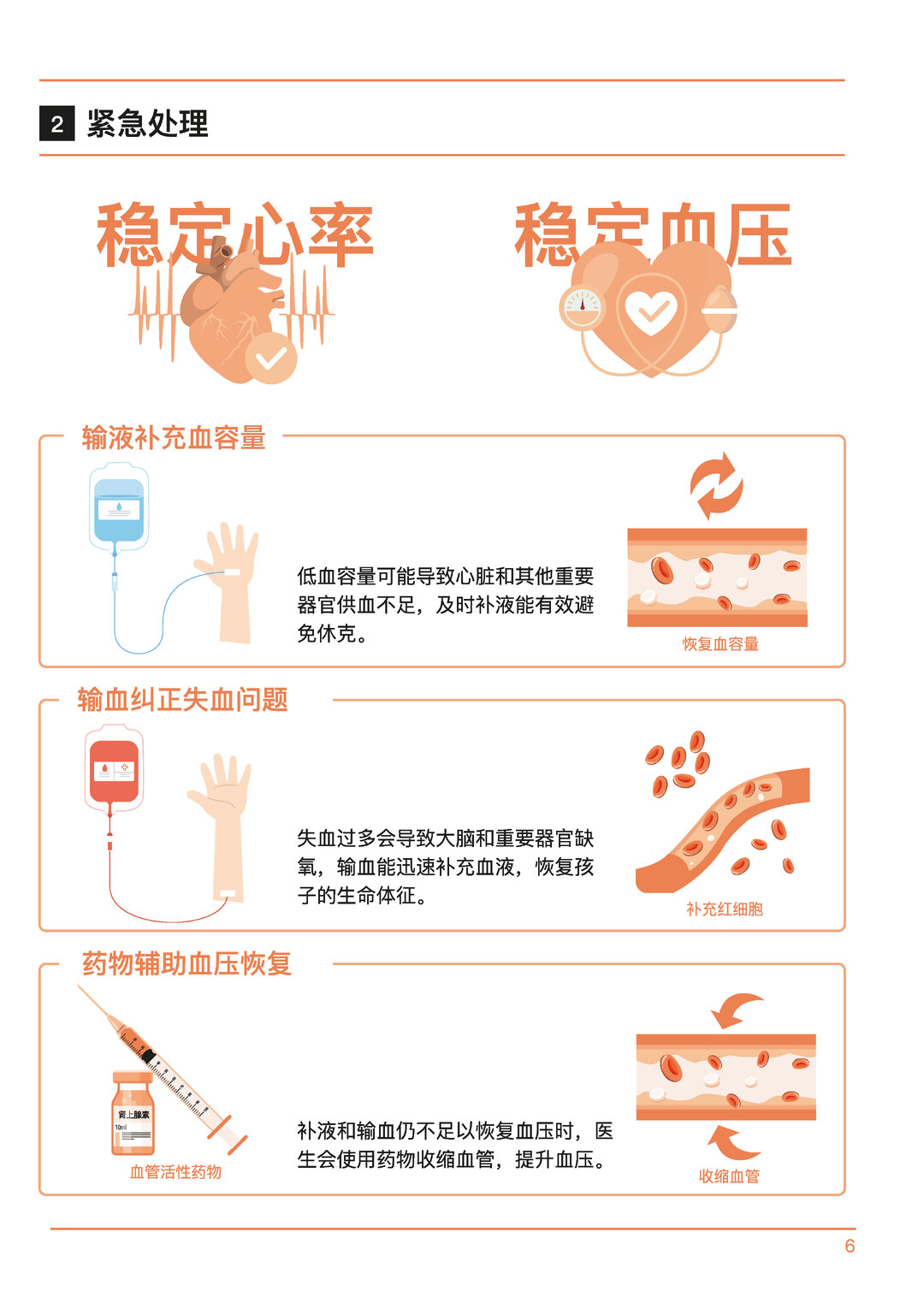 2 紧急处理

稳定心率

稳定血压

输液补充血容量

低血容量可能导致心脏和其他重要器官供血不足，及时补液能有效避免休克。

恢复血容量

输血纠正失血问题

失血过多会导致大脑和重要器官缺氧，输血能迅速补充血液，恢复孩子的生命体征。

补充红细胞

药物辅助血压恢复

肾上腺素
10ml

血管活性药物

补液和输血仍不足以恢复血压时，医生会使用药物收缩血管，提升血压。

收缩血管

6