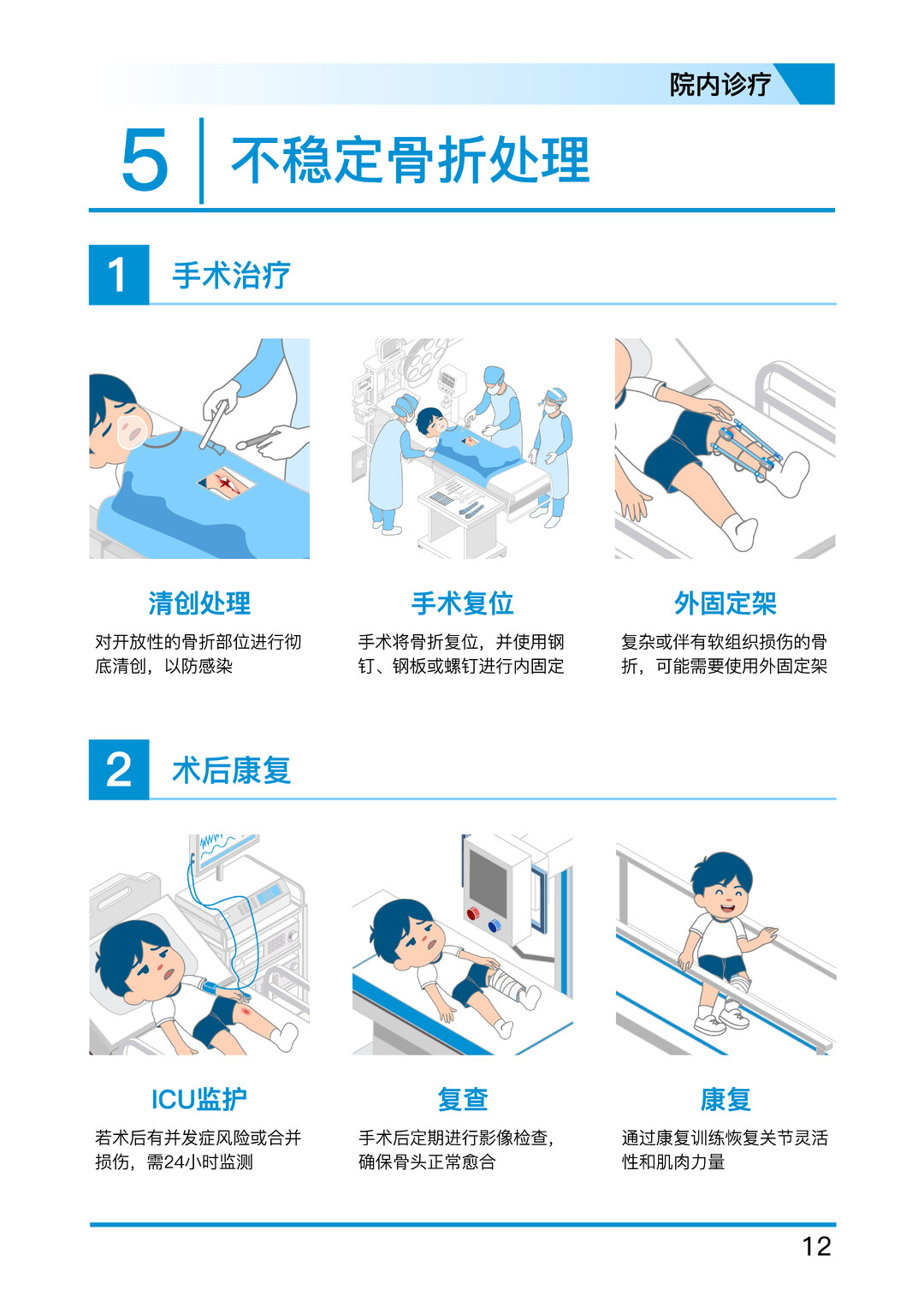 院内诊疗

5 不稳定骨折处理

1 手术治疗

清创处理

对开放性的骨折部位进行彻底清创，以防感染

手术复位

手术将骨折复位，并使用钢钉、钢板或螺钉进行内固定

外固定架

复杂或伴有软组织损伤的骨折，可能需要使用外固定架

2 术后康复

ICU监护

若术后有并发症风险或合并损伤，需24小时监测

复查

手术后定期进行影像检查，确保骨头正常愈合

康复

通过康复训练恢复关节灵活性和肌肉力量

12