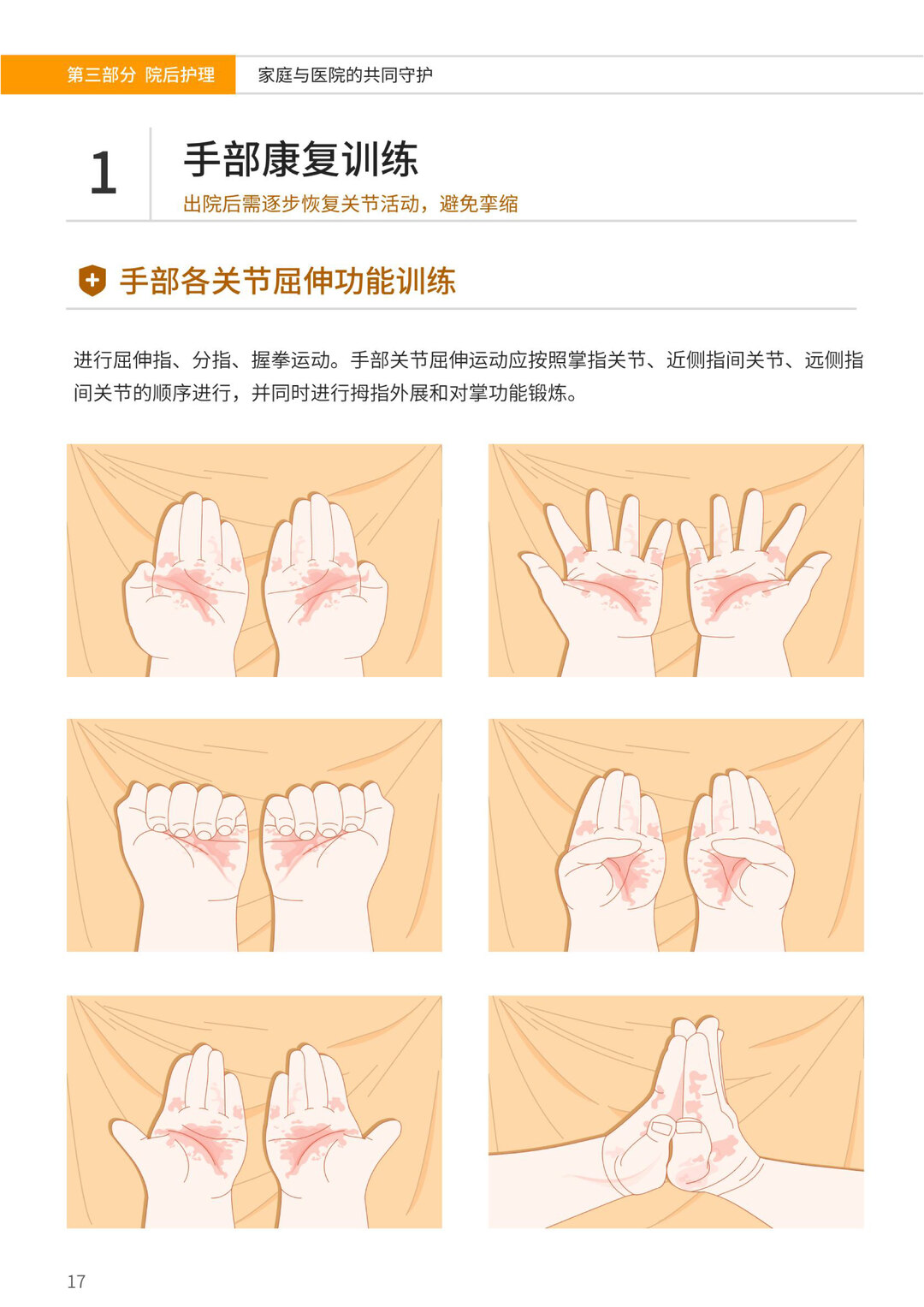 第三部分 院后护理

家庭与医院的共同守护

1

手部康复训练

出院后需逐步恢复关节活动，避免挛缩

手部各关节屈伸功能训练

进行屈伸指、分指、握拳运动。手部关节屈伸运动应按照掌指关节、近侧指间关节、远侧指间关节的顺序进行，并同时进行拇指外展和对掌功能锻炼。

17