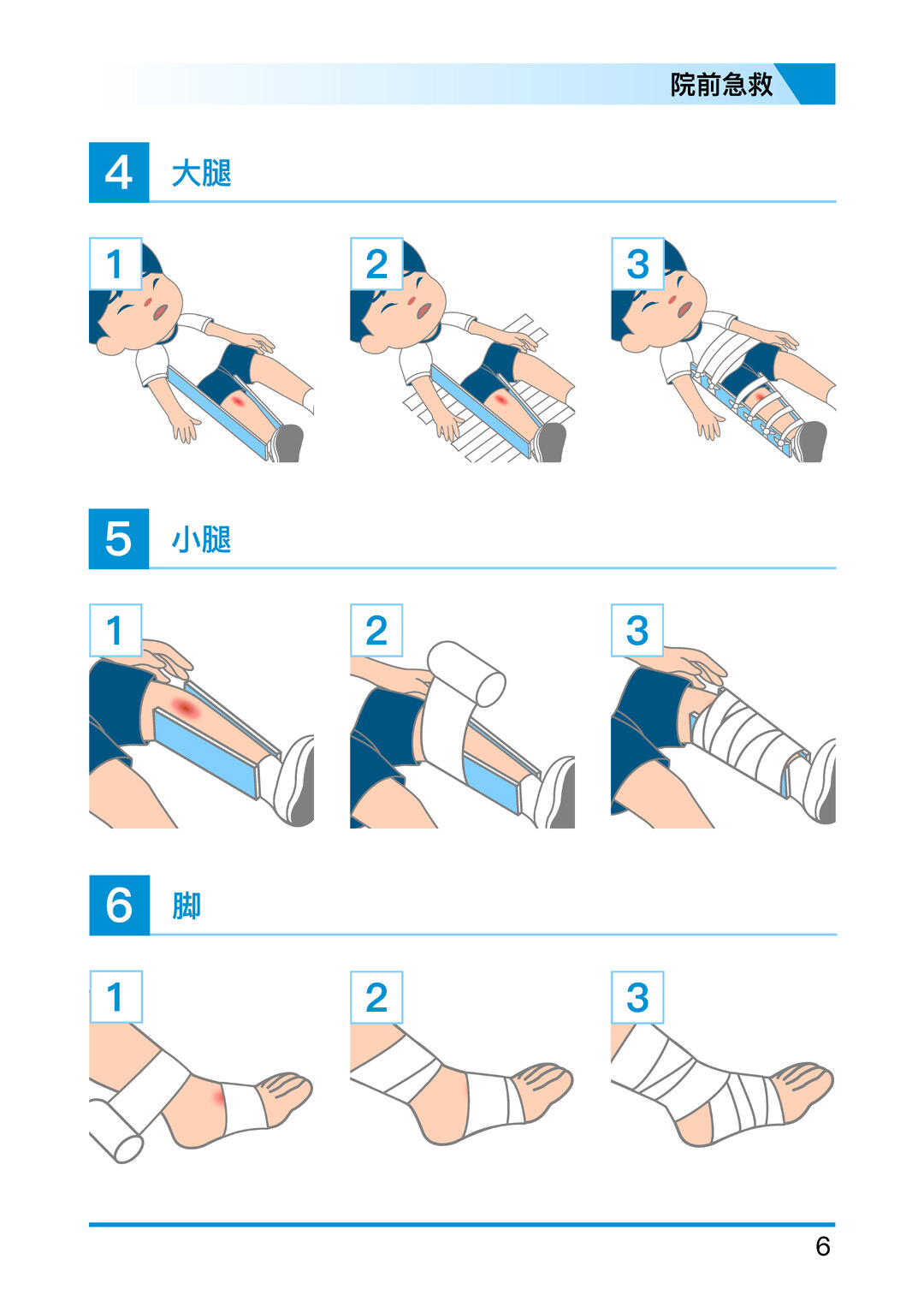 院前急救

4 大腿

1

2

3

5 小腿

1

2

3

6 脚

1

2

3

6