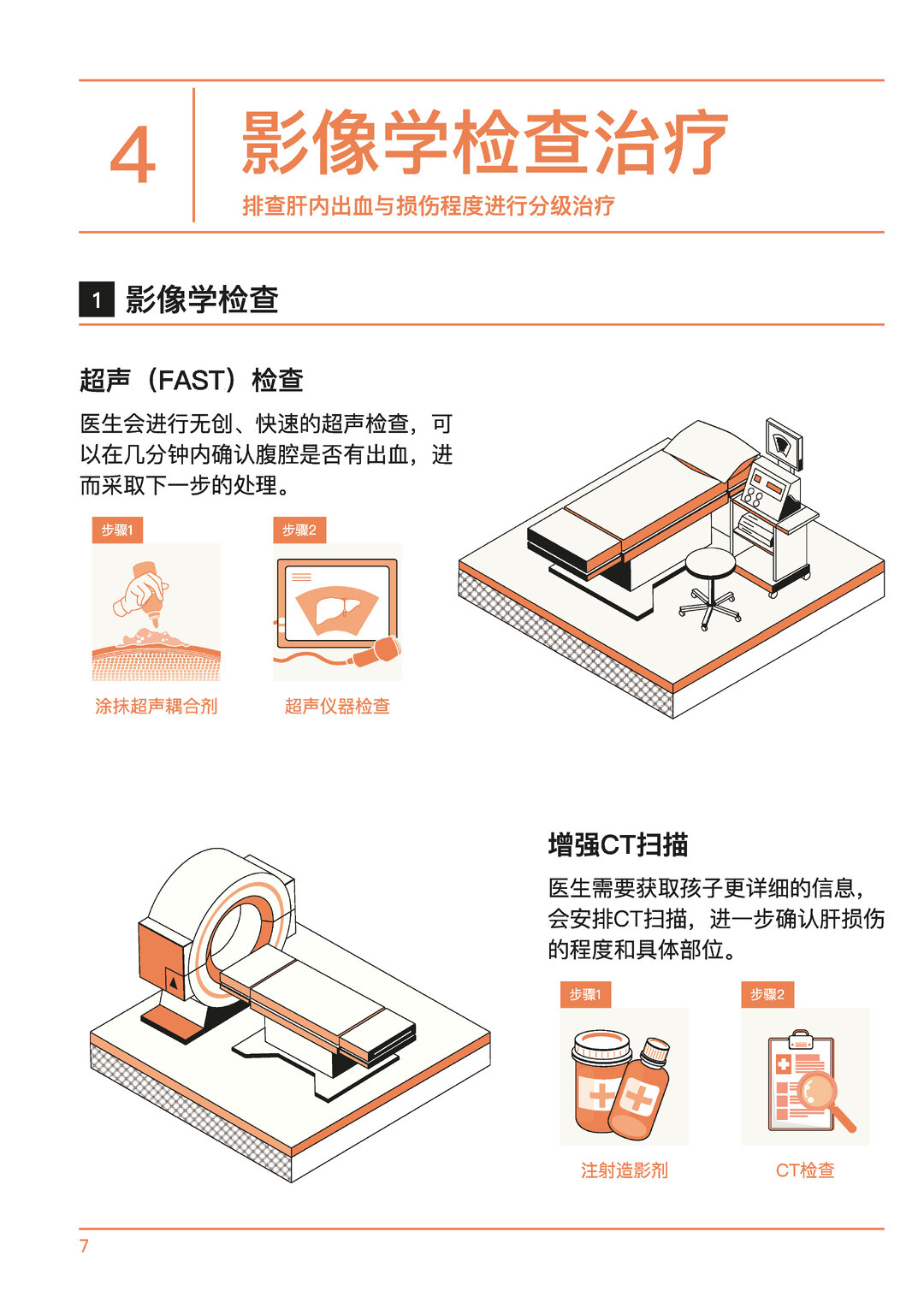 4

影像学检查治疗

排查肝内出血与损伤程度进行分级治疗

1 影像学检查

超声（FAST）检查

医生会进行无创、快速的超声检查，可以在几分钟内确认腹腔是否有出血，进而采取下一步的处理。

步骤1

涂抹超声耦合剂

步骤2

超声仪器检查

增强CT扫描

医生需要获取孩子更详细的信息，会安排CT扫描，进一步确认肝损伤的程度和具体部位。

步骤1

注射造影剂

步骤2

CT检查

7