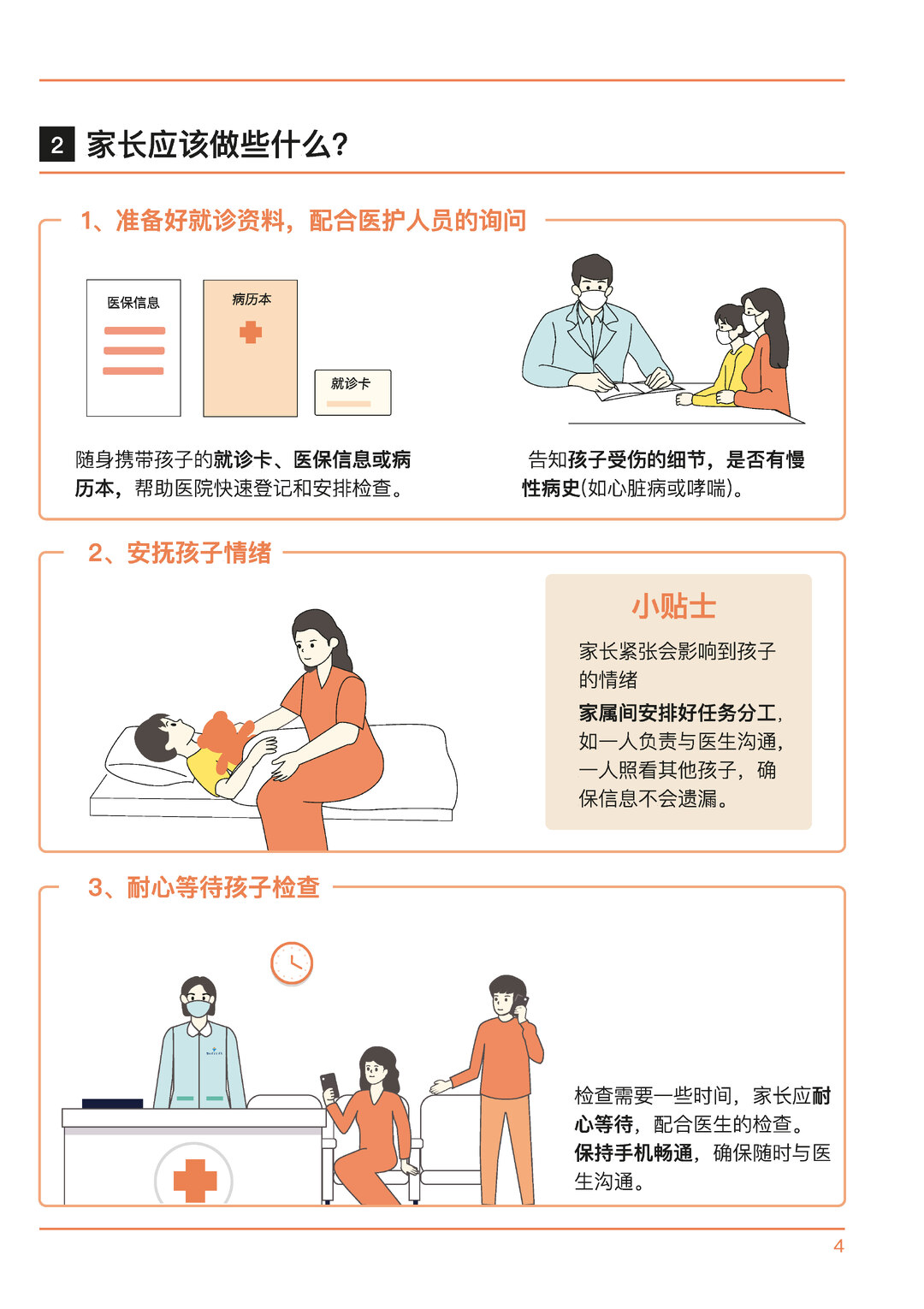 2 家长应该做些什么?

1、准备好就诊资料，配合医护人员的询问

医保信息

病历本

就诊卡

随身携带孩子的就诊卡、医保信息或病历本，帮助医院快速登记和安排检查。

告知孩子受伤的细节，是否有慢性病史(如心脏病或哮喘)。

2、安抚孩子情绪

小贴士

家长紧张会影响到孩子的情绪

家属间安排好任务分工，如一人负责与医生沟通，一人照看其他孩子，确保信息不会遗漏。

3、耐心等待孩子检查

检查需要一些时间，家长应耐心等待，配合医生的检查。保持手机畅通，确保随时与医生沟通。

4