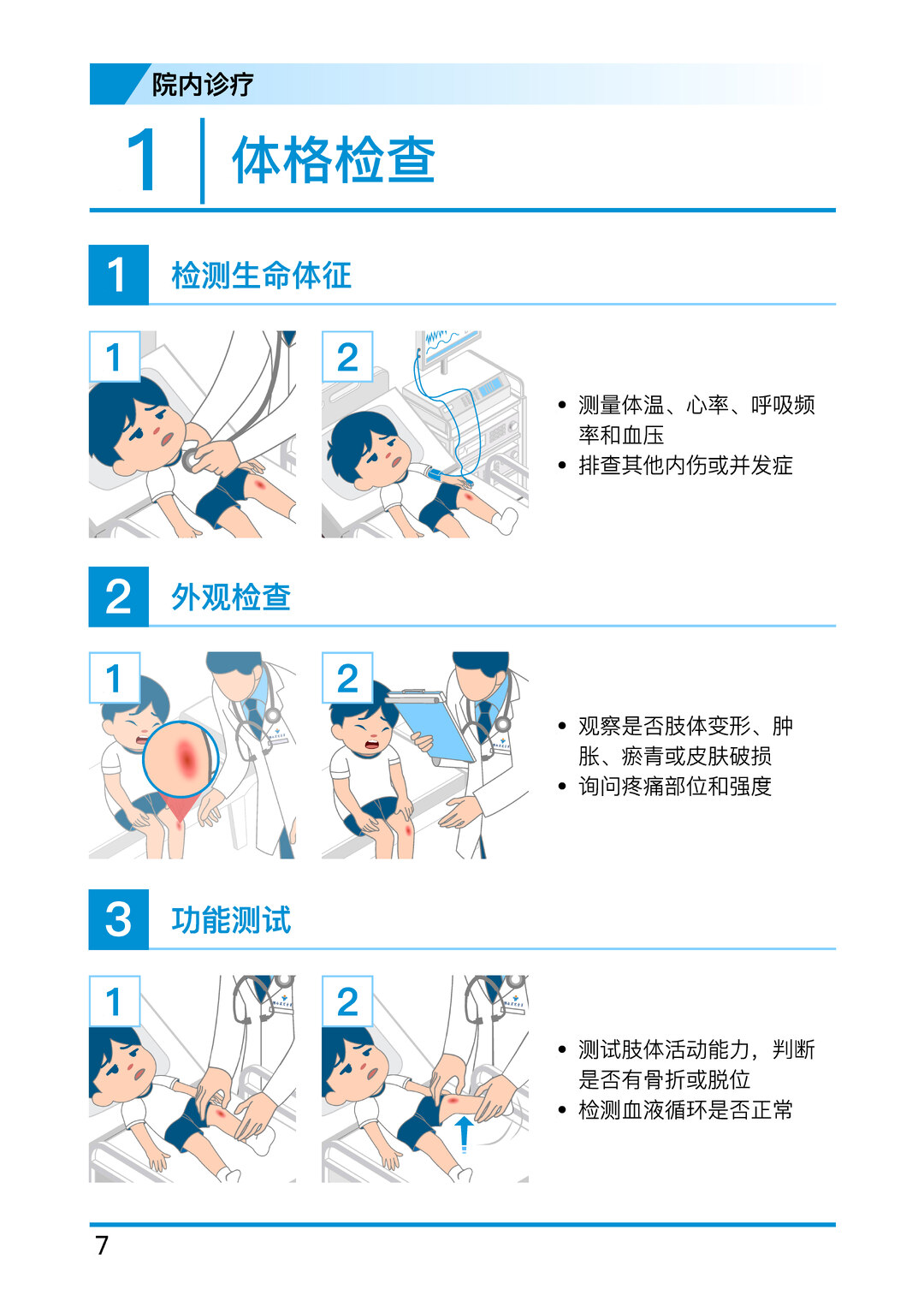 院内诊疗

1 体格检查

1 检测生命体征

1

2

• 测量体温、心率、呼吸频率和血压
• 排查其他内伤或并发症

2 外观检查

1

2

• 观察是否肢体变形、肿胀、瘀青或皮肤破损
• 询问疼痛部位和强度

3 功能测试

1

2

• 测试肢体活动能力，判断是否有骨折或脱位
• 检测血液循环是否正常

7