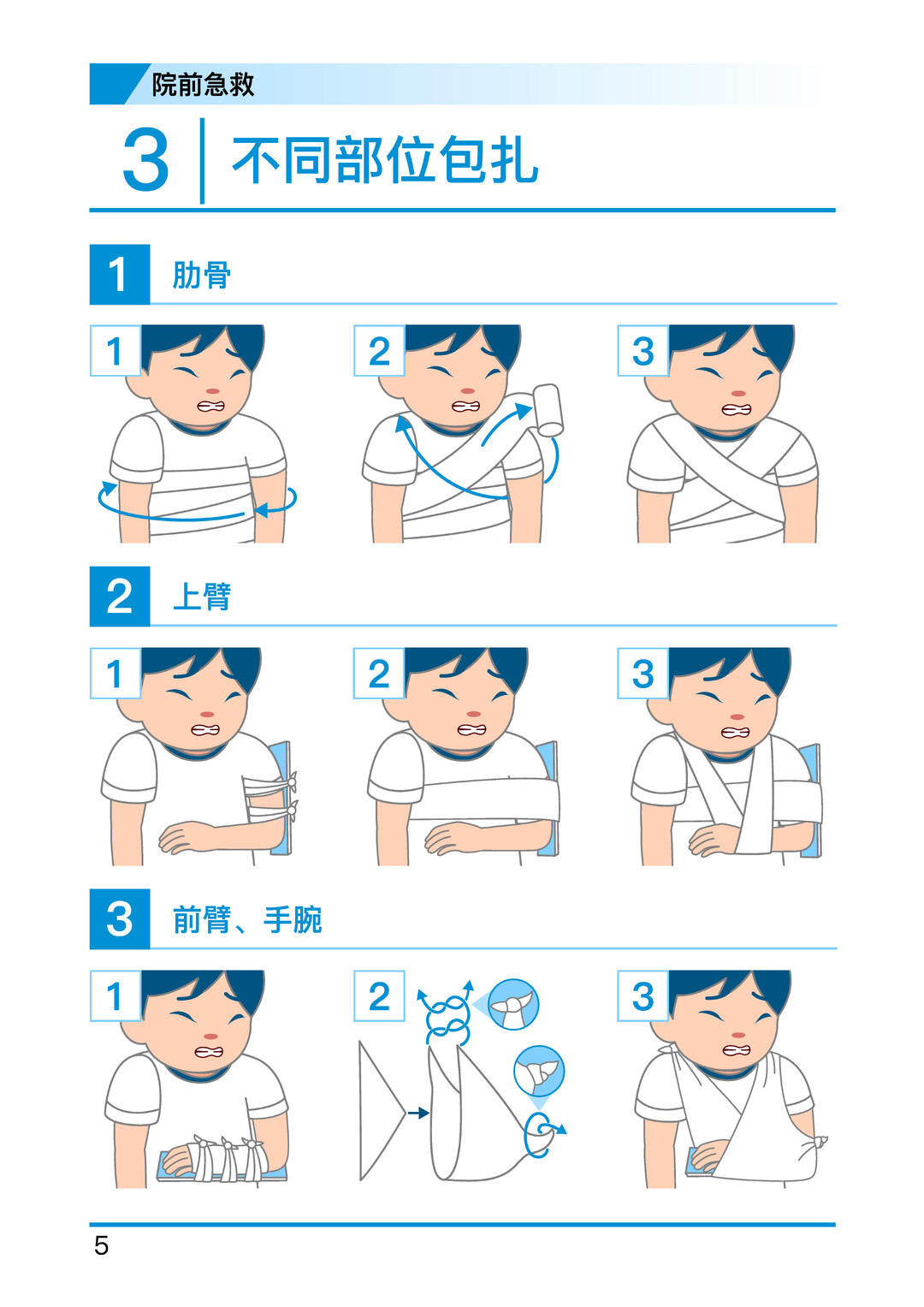 院前急救

3 不同部位包扎

1 肋骨

1

2

3

2 上臂

1

2

3

3 前臂、手腕

1

2

3

5