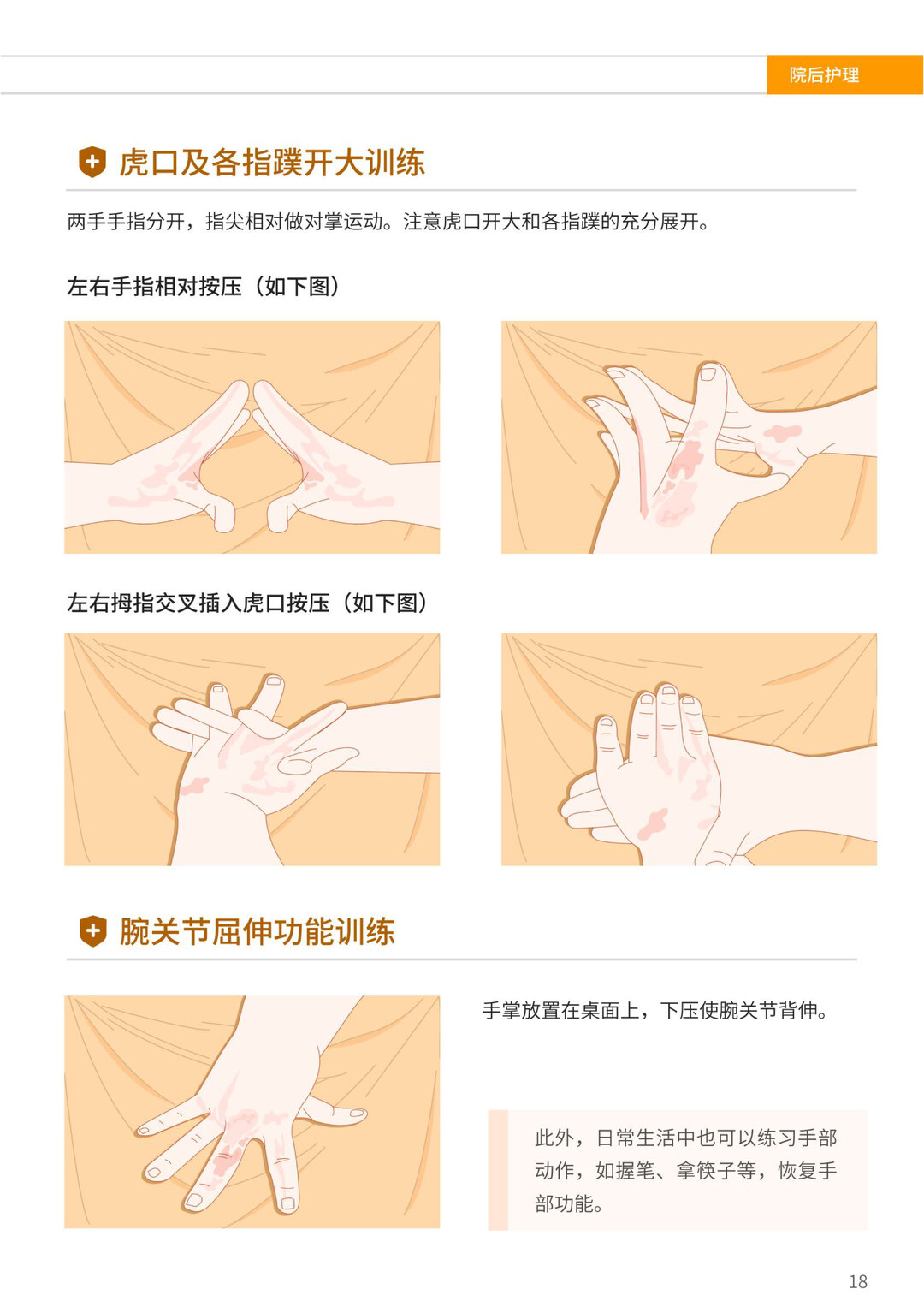 院后护理

虎口及各指蹼开大训练

两手手指分开，指尖相对做对掌运动。注意虎口开大和各指蹼的充分展开。

左右手指相对按压（如下图）

左右拇指交叉插入虎口按压（如下图）

腕关节屈伸功能训练

手掌放置在桌面上，下压使腕关节背伸。

此外，日常生活中也可以练习手部动作，如握笔、拿筷子等，恢复手部功能。

18