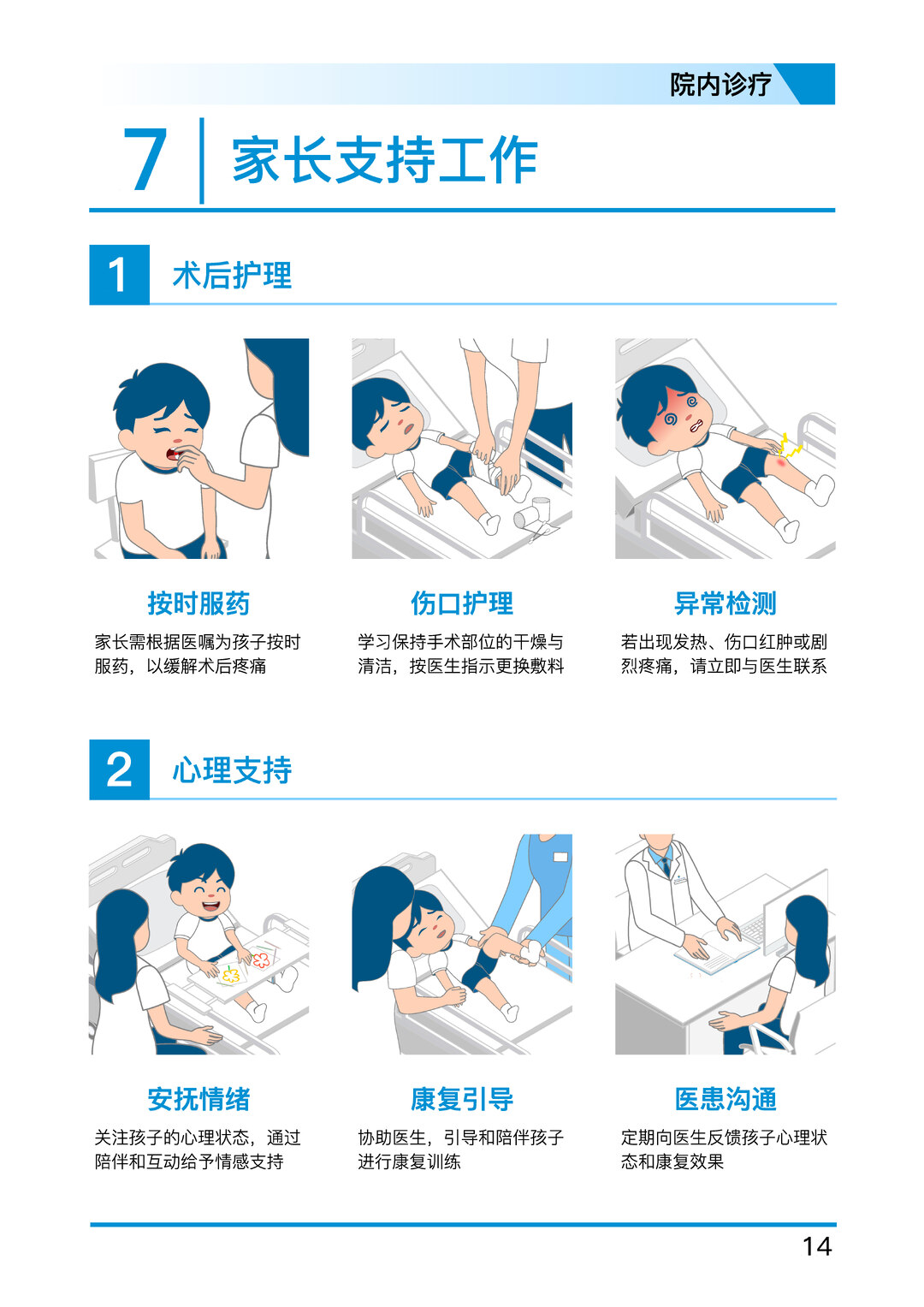 院内诊疗

7 家长支持工作

1 术后护理

按时服药
家长需根据医嘱为孩子按时服药，以缓解术后疼痛

伤口护理
学习保持手术部位的干燥与清洁，按医生指示更换敷料

异常检测
若出现发热、伤口红肿或剧烈疼痛，请立即与医生联系

2 心理支持

安抚情绪
关注孩子的心理状态，通过陪伴和互动给予情感支持

康复引导
协助医生，引导和陪伴孩子进行康复训练

医患沟通
定期向医生反馈孩子心理状态和康复效果

14