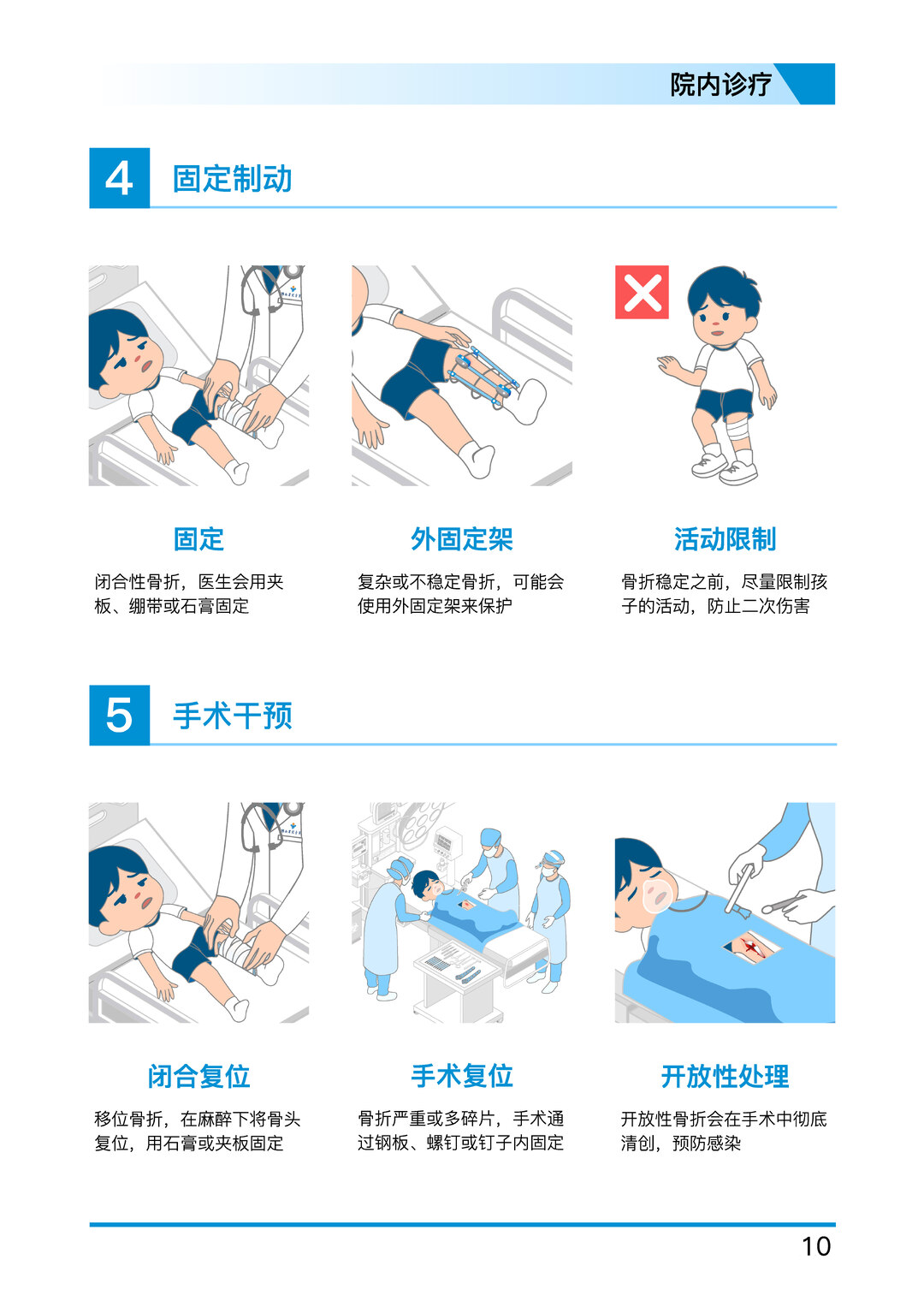 院内诊疗

4 固定制动

固定

闭合性骨折，医生会用夹板、绷带或石膏固定

外固定架

复杂或不稳定骨折，可能会使用外固定架来保护

活动限制

骨折稳定之前，尽量限制孩子的活动，防止二次伤害

5 手术干预

闭合复位

移位骨折，在麻醉下将骨头复位，用石膏或夹板固定

手术复位

骨折严重或多碎片，手术通过钢板、螺钉或钉子内固定

开放性处理

开放性骨折会在手术中彻底清创，预防感染

10