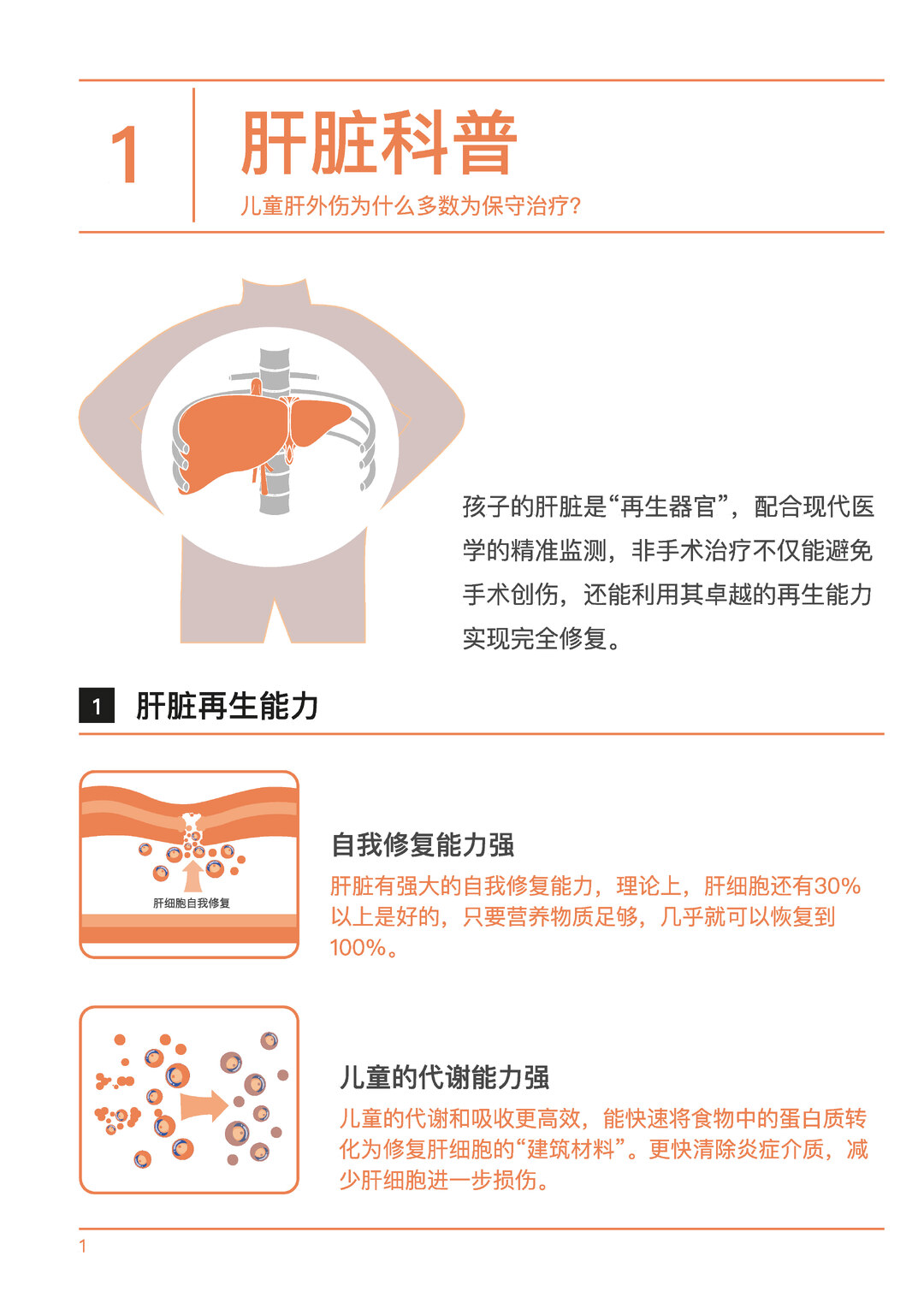 1

肝脏科普

儿童肝外伤为什么多数为保守治疗?

孩子的肝脏是“再生器官”，配合现代医学的精准监测，非手术治疗不仅能避免手术创伤，还能利用其卓越的再生能力实现完全修复。

1 肝脏再生能力

肝细胞自我修复

自我修复能力强

肝脏有强大的自我修复能力，理论上，肝细胞还有30%以上是好的，只要营养物质足够，几乎就可以恢复到100%。

儿童的代谢能力强

儿童的代谢和吸收更高效，能快速将食物中的蛋白质转化为修复肝细胞的“建筑材料”。更快清除炎症介质，减少肝细胞进一步损伤。

1