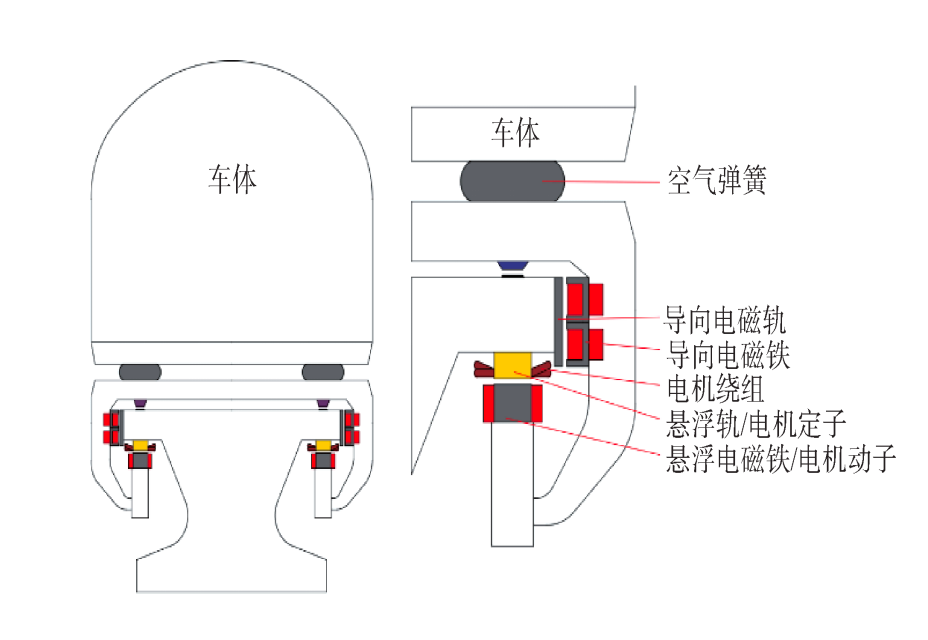 车体

车体

空气弹簧

导向电磁轨

导向电磁铁

电机绕组

悬浮轨/电机定子

悬浮电磁铁/电机动子