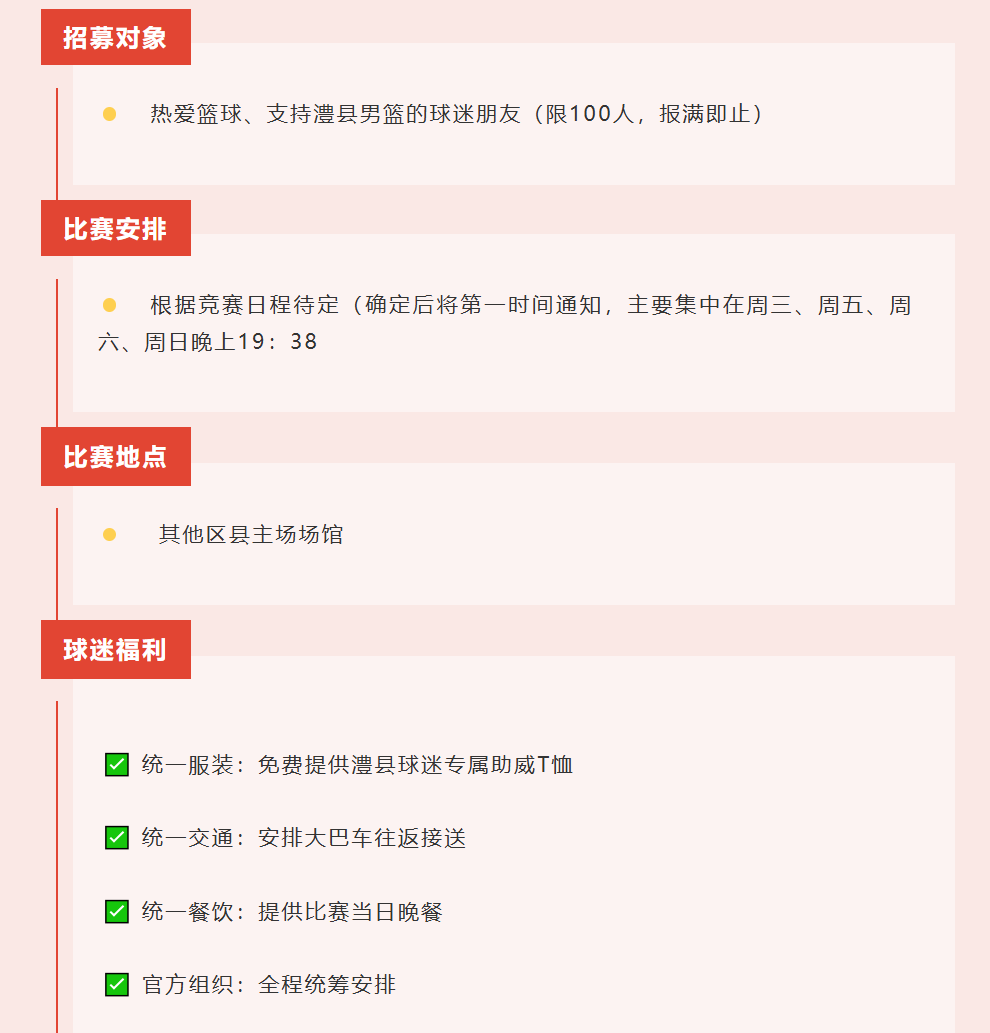 招募对象

• 热爱篮球、支持澧县男篮的球迷朋友（限100人，报满即止）

比赛安排

• 根据竞赛日程待定（确定后将第一时间通知，主要集中在周三、周五、周六、周日晚上19：38

比赛地点

• 其他区县主场场馆

球迷福利

☑ 统一服装：免费提供澧县球迷专属助威T恤

☑ 统一交通：安排大巴车往返接送

☑ 统一餐饮：提供比赛当日晚餐

☑ 官方组织：全程统筹安排