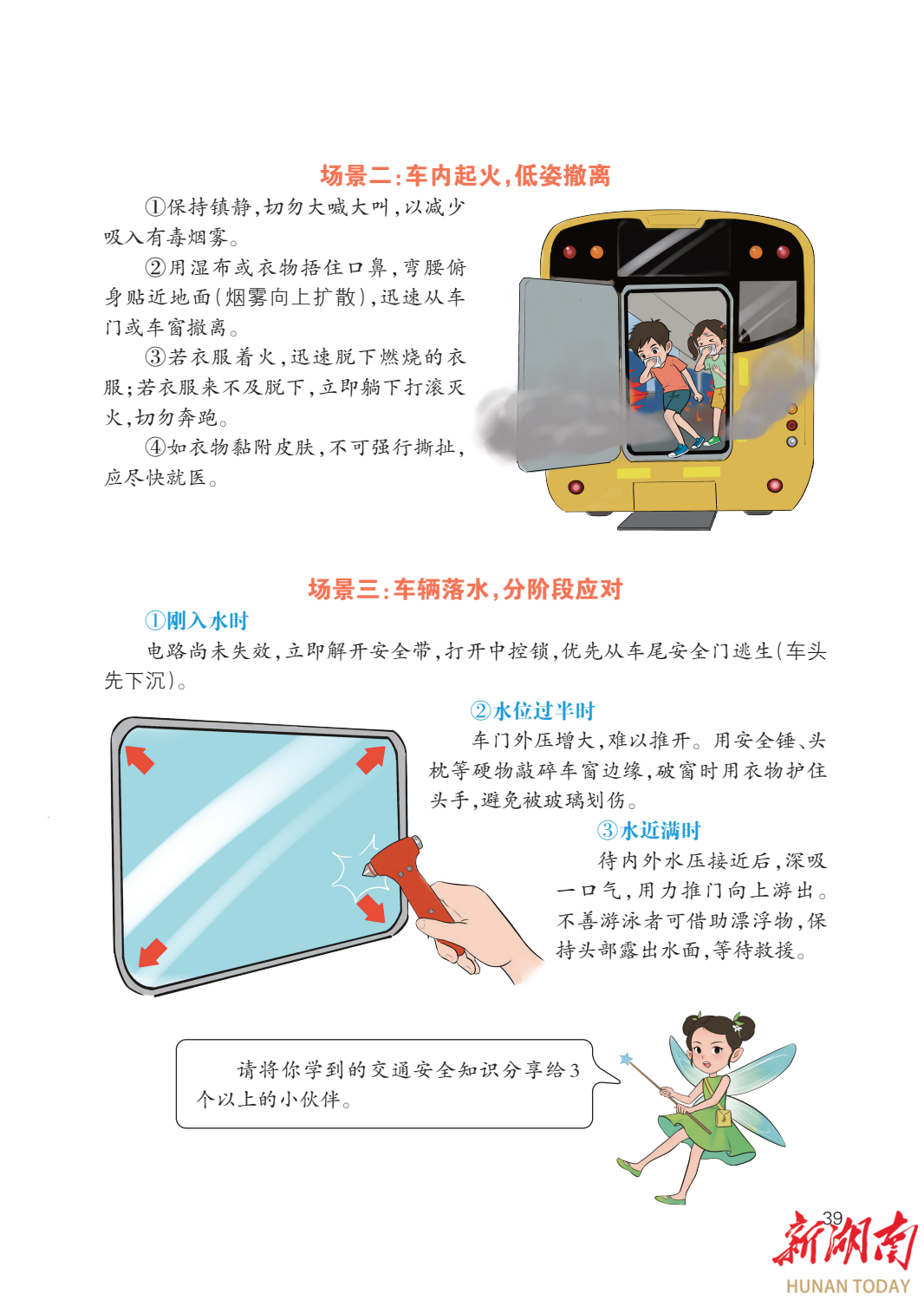 场景二：车内起火，低姿撤离

①保持镇静，切勿大喊大叫，以减少吸入有毒烟雾。

②用湿布或衣物捂住口鼻，弯腰俯身贴近地面（烟雾向上扩散），迅速从车门或车窗撤离。

③若衣服着火，迅速脱下燃烧的衣服；若衣服来不及脱下，立即躺下打滚灭火，切勿奔跑。

④如衣物黏附皮肤，不可强行撕扯，应尽快就医。

场景三：车辆落水，分阶段应对

①刚入水时

电路尚未失效，立即解开安全带，打开中控锁，优先从车尾安全门逃生（车头先下沉）。

②水位过半时

车门外压增大，难以推开。用安全锤、头枕等硬物敲碎车窗边缘，破窗时用衣物护住头手，避免被玻璃划伤。

③水近满时

待内外水压接近后，深吸一口气，用力推门向上游出。不善游泳者可借助漂浮物，保持头部露出水面，等待救援。

请将你学到的交通安全知识分享给3个以上的小伙伴。

39

新湖南
HUNAN TODAY