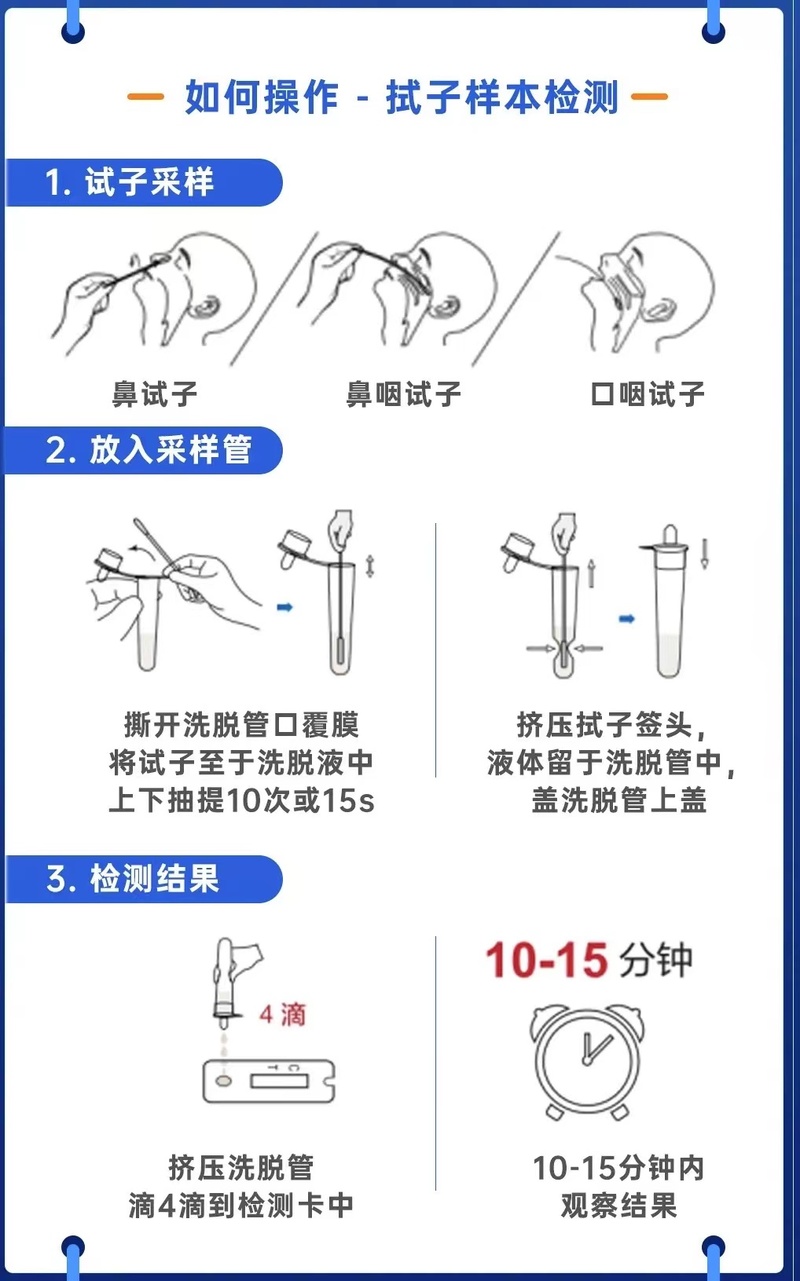 如何操作 - 拭子样本检测

1. 试子采样

鼻试子

鼻咽试子

口咽试子

2. 放入采样管

撕开洗脱管口覆膜
将试子至于洗脱液中
上下抽提10次或15s

挤压拭子签头，
液体留于洗脱管中，
盖洗脱管上盖

3. 检测结果

4 滴

T C

挤压洗脱管
滴4滴到检测卡中

10-15 分钟

10-15分钟内
观察结果